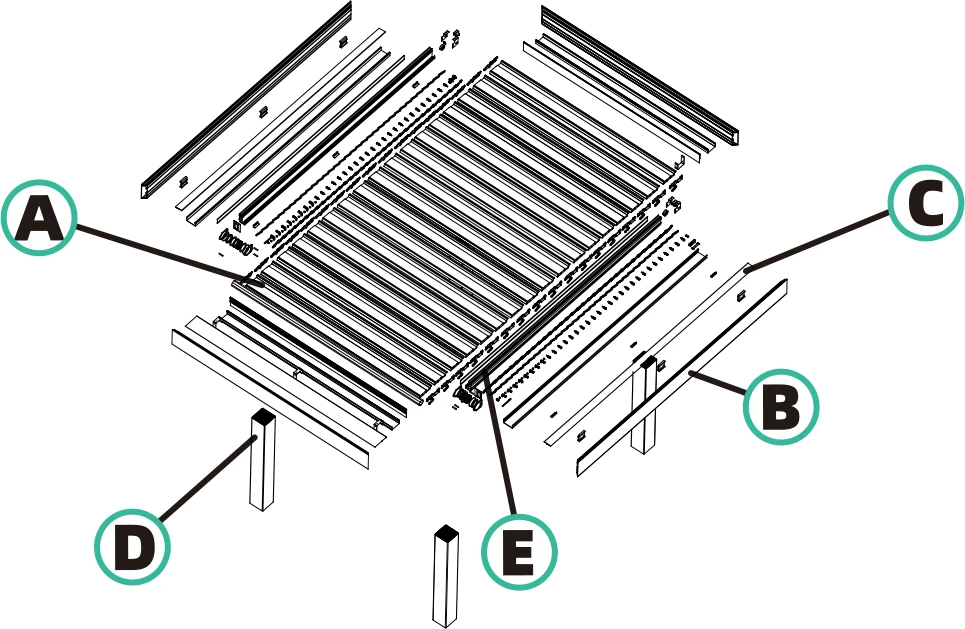 A
C
B
D
E