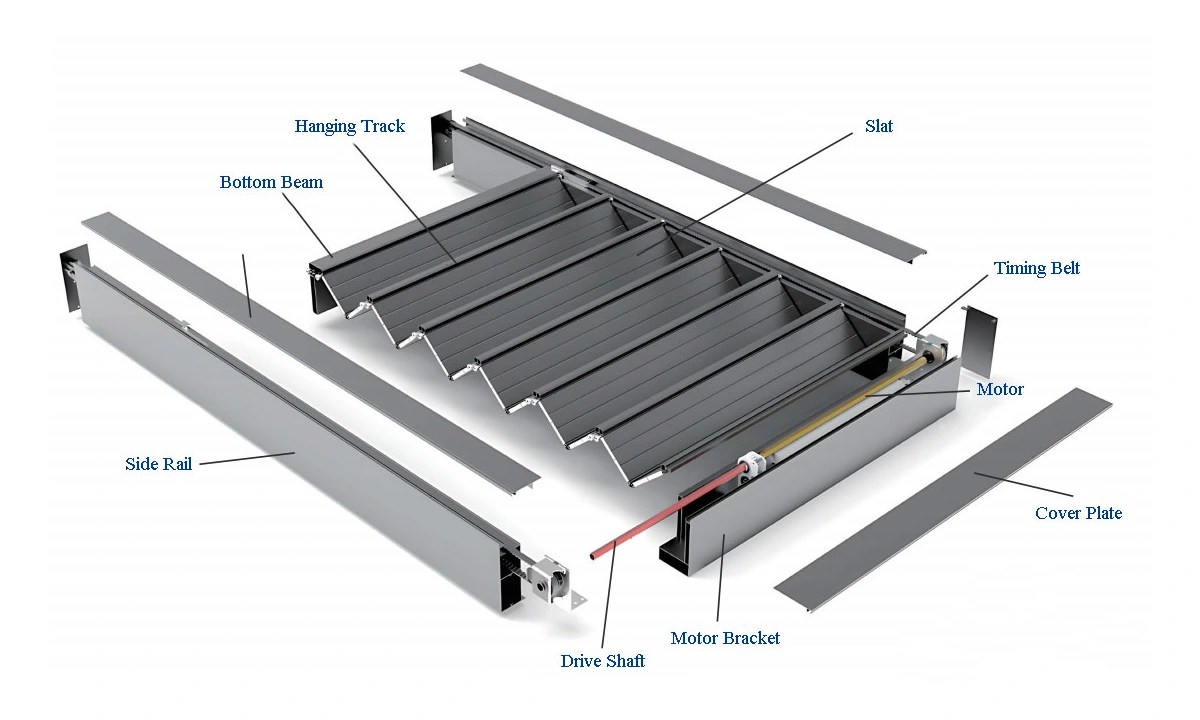 Hanging Track
Slat
Bottom Beam
Timing Belt
Motor
Side Rail
Cover Plate
Motor Bracket
Drive Shaft